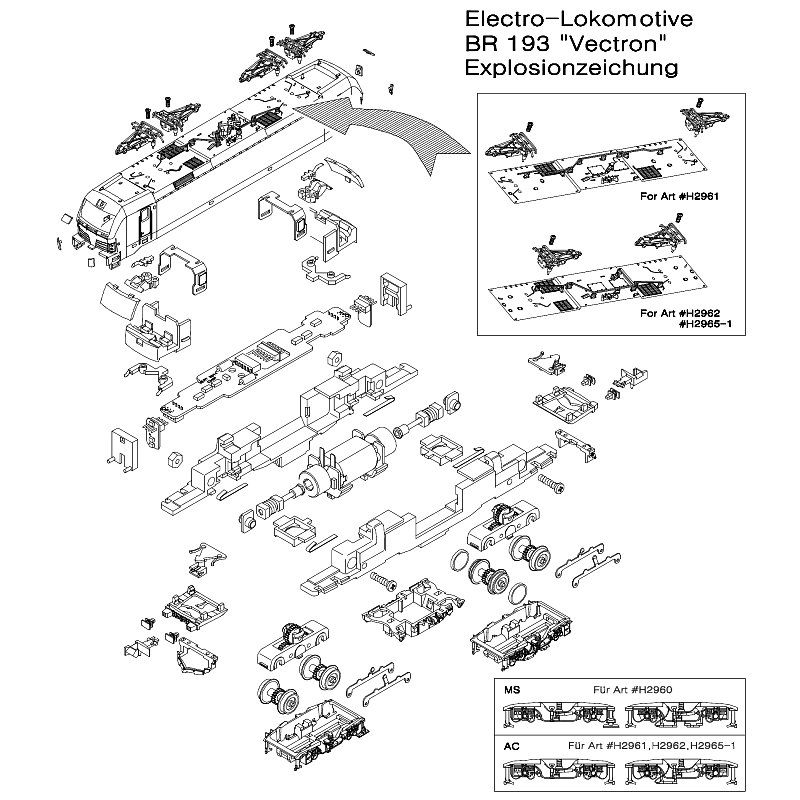 Electro-Lokomotive
BR 193 "Vectron"
Explosionzeichung

For Art #H2961

For Art #H2962
#H2965-1

MS Für Art #H2960

AC Für Art #H2961, H2962, H2965-1